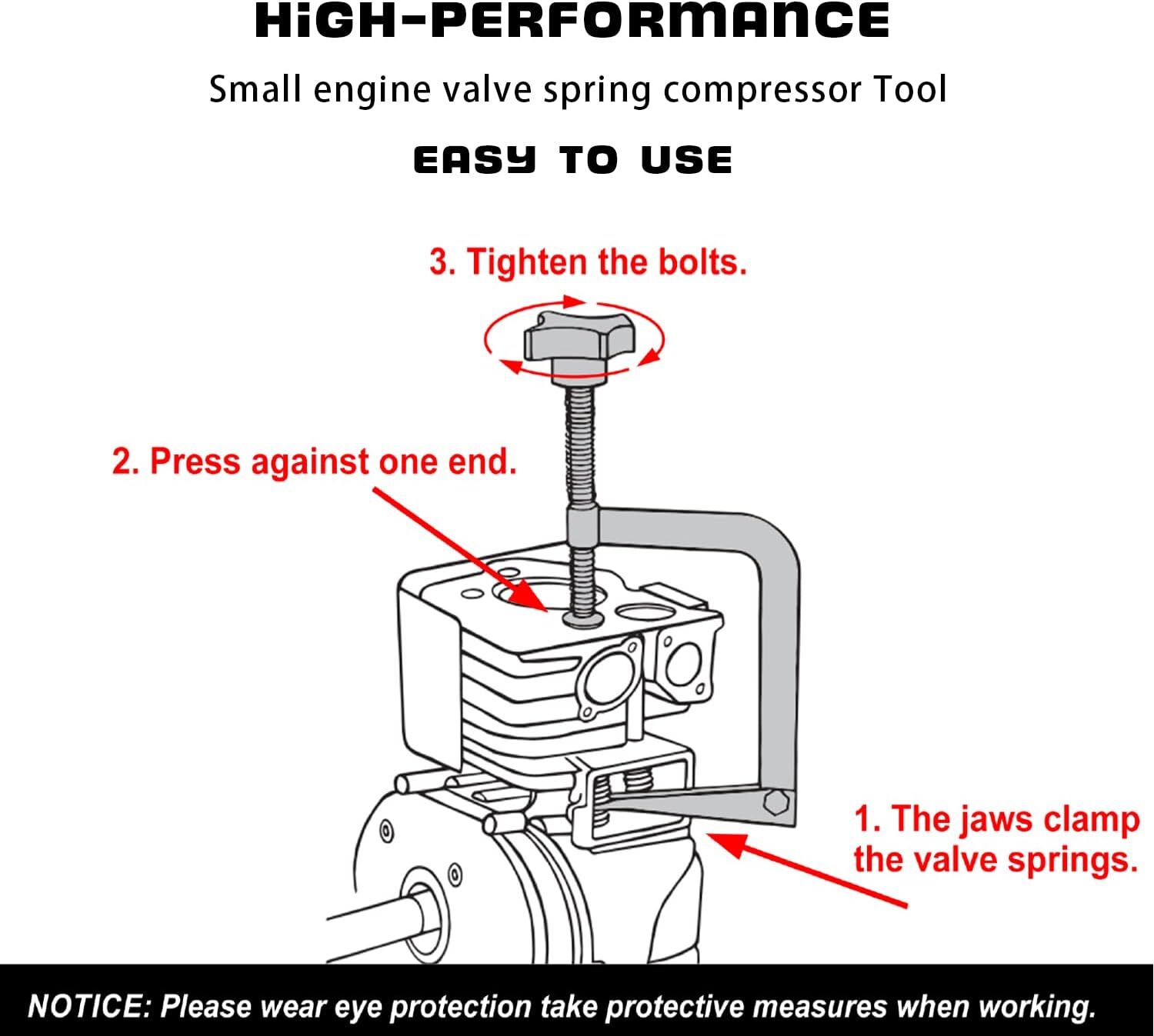 HiGH-PERFORMANCE

Small engine valve spring compressor Tool

EASY TO USE

3. Tighten the bolts.

2. Press against one end.

1. The jaws clamp the valve springs.

NOTICE: Please wear eye protection take protective measures when working.