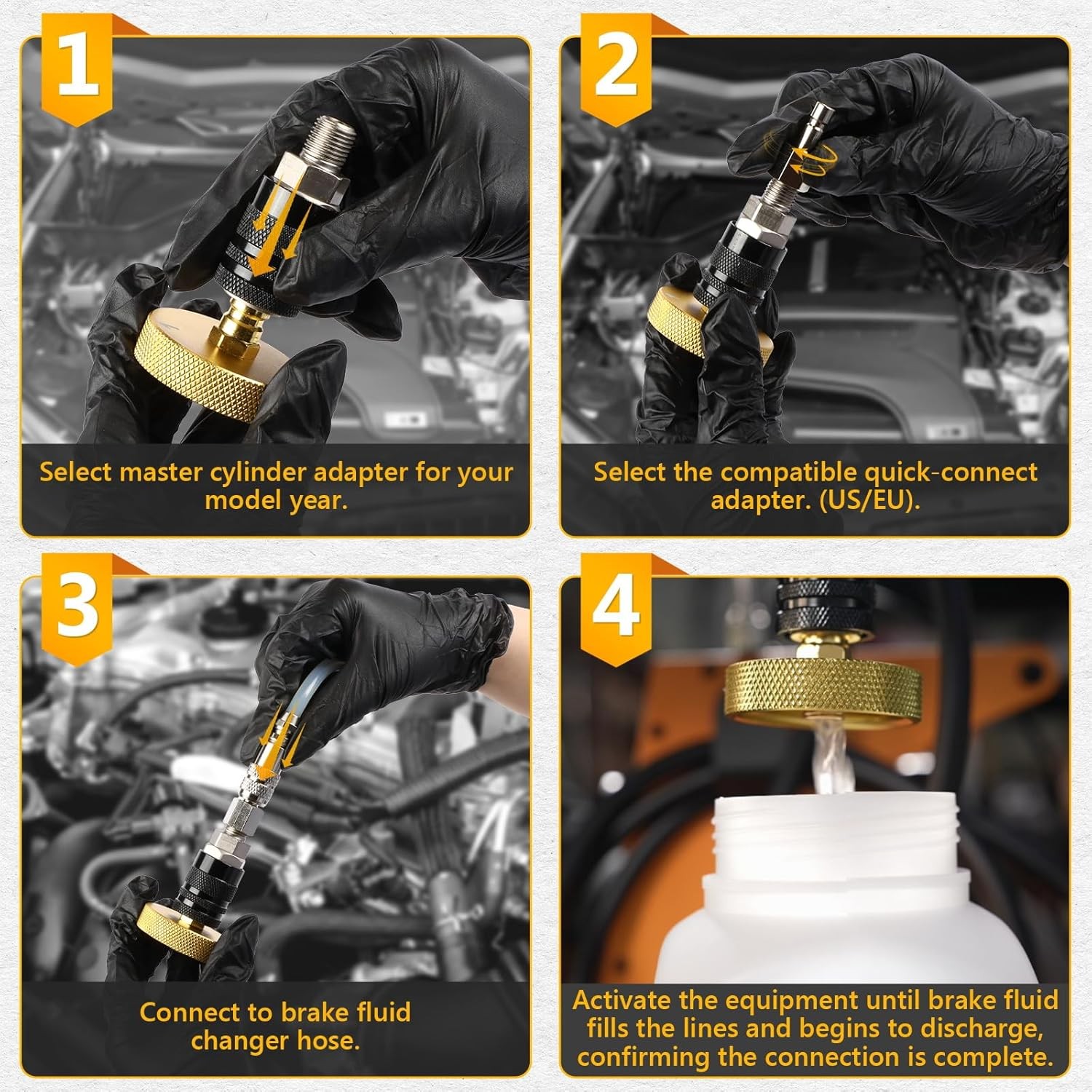 1

Select master cylinder adapter for your model year.

2

Select the compatible quick-connect adapter. (US/EU).

3

Connect to brake fluid changer hose.

4

Activate the equipment until brake fluid fills the lines and begins to discharge, confirming the connection is complete.