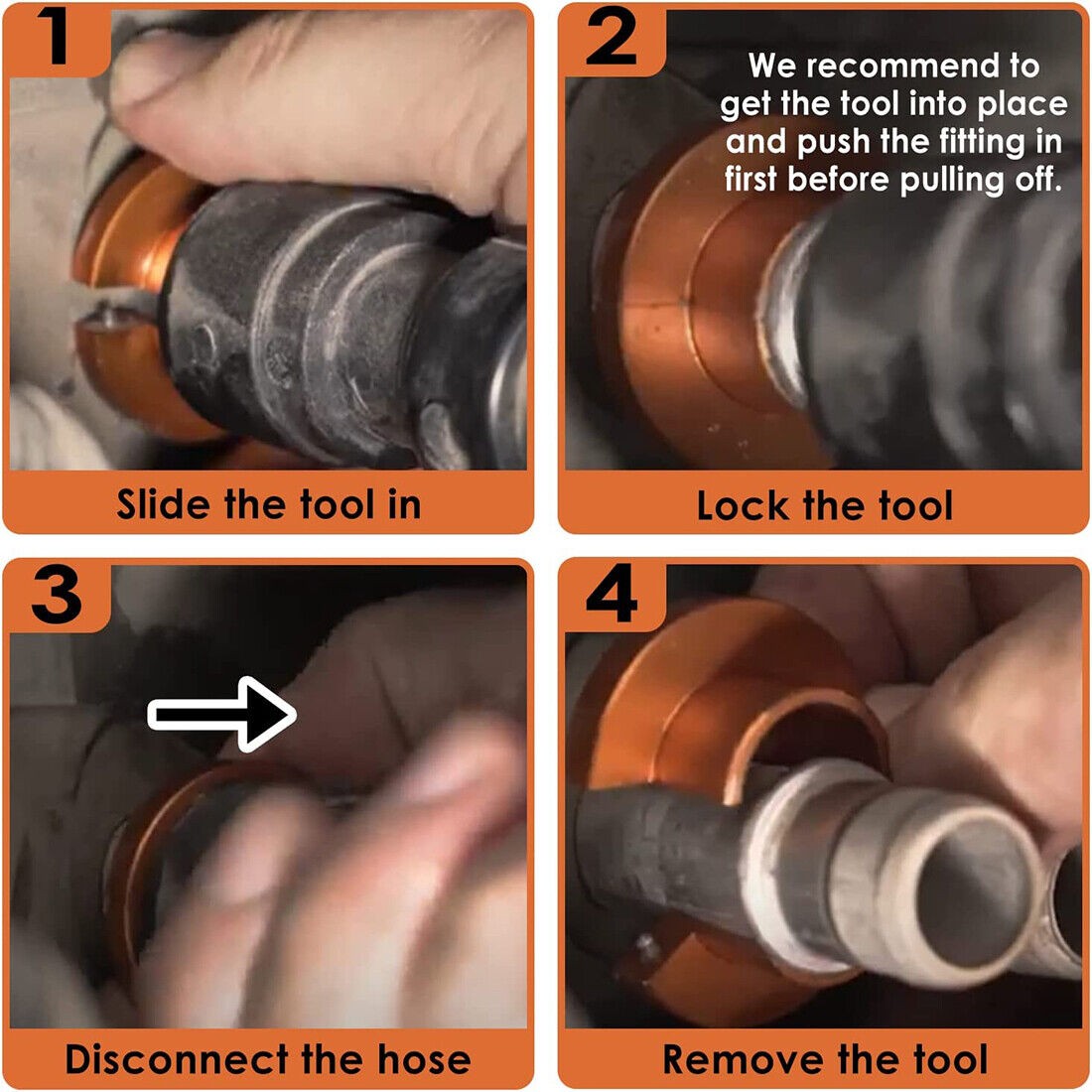 1

Slide the tool in

2

We recommend to get the tool into place and push the fitting in first before pulling off.

Lock the tool

3

Disconnect the hose

4

Remove the tool