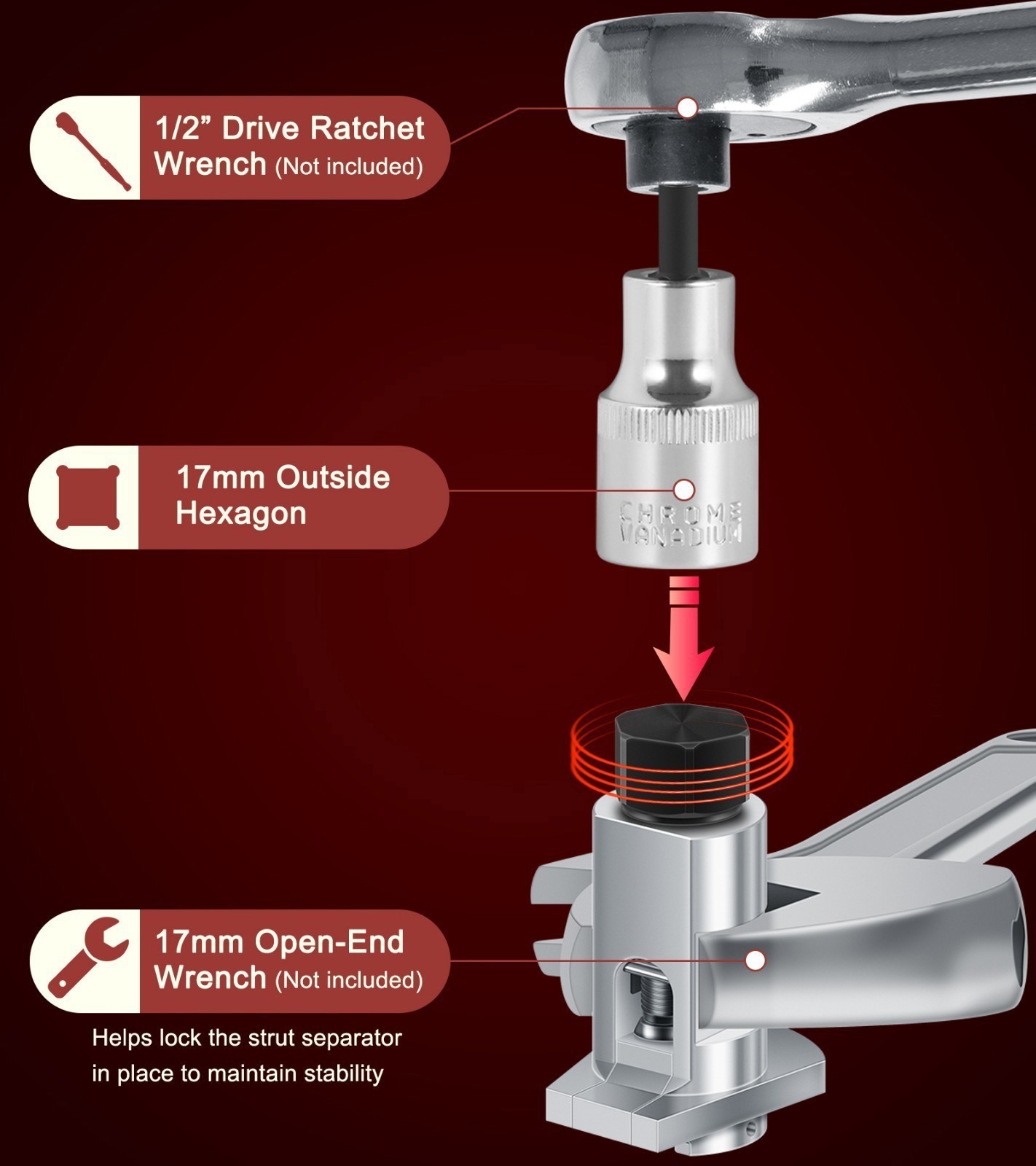 1/2” Drive Ratchet Wrench (Not included)

17mm Outside Hexagon

CHROME VANADIUM

17mm Open-End Wrench (Not included)

Helps lock the strut separator in place to maintain stability