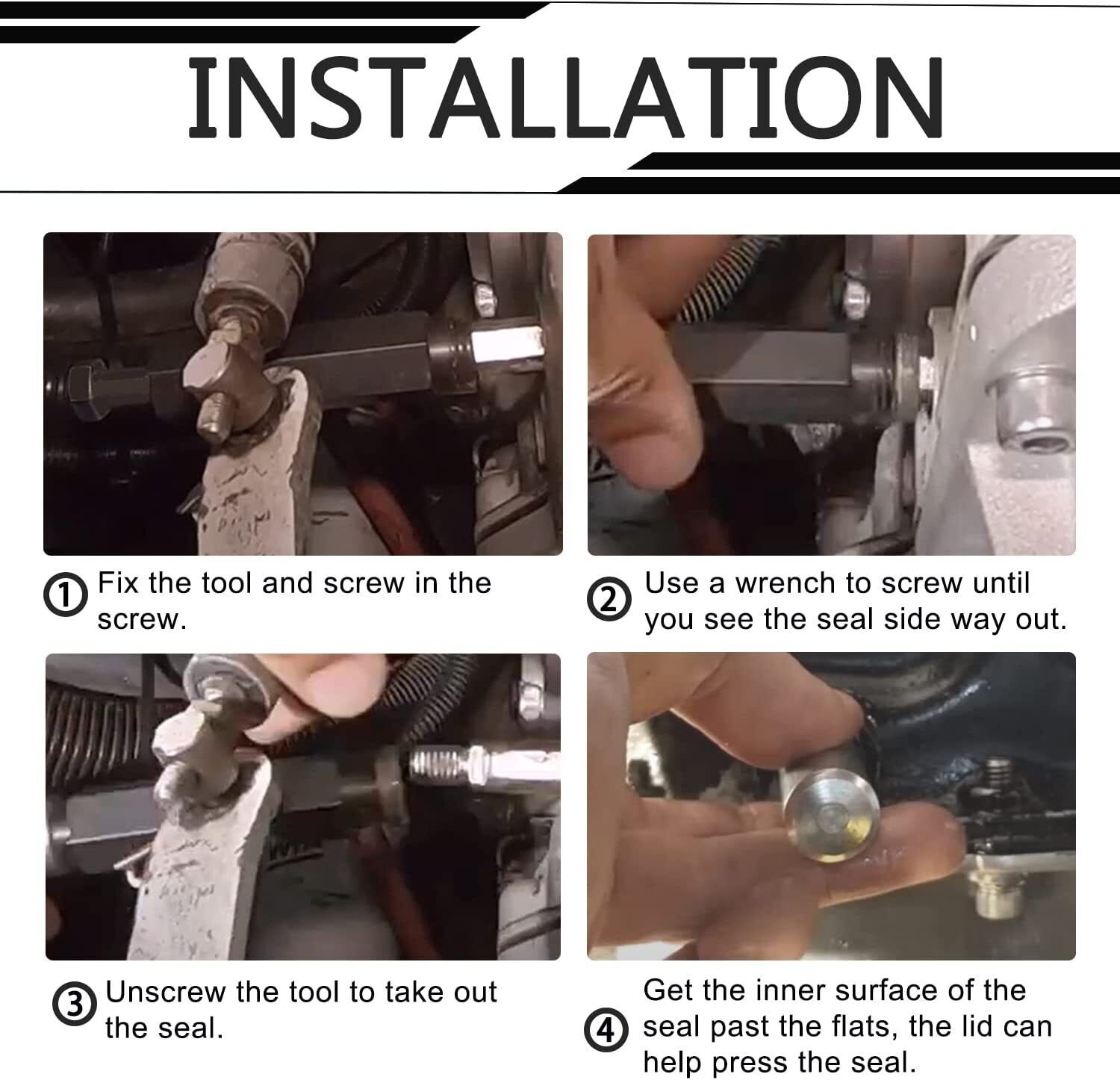 INSTALLATION

① Fix the tool and screw in the screw.

② Use a wrench to screw until you see the seal side way out.

③ Unscrew the tool to take out the seal.

④ Get the inner surface of the seal past the flats, the lid can help press the seal.