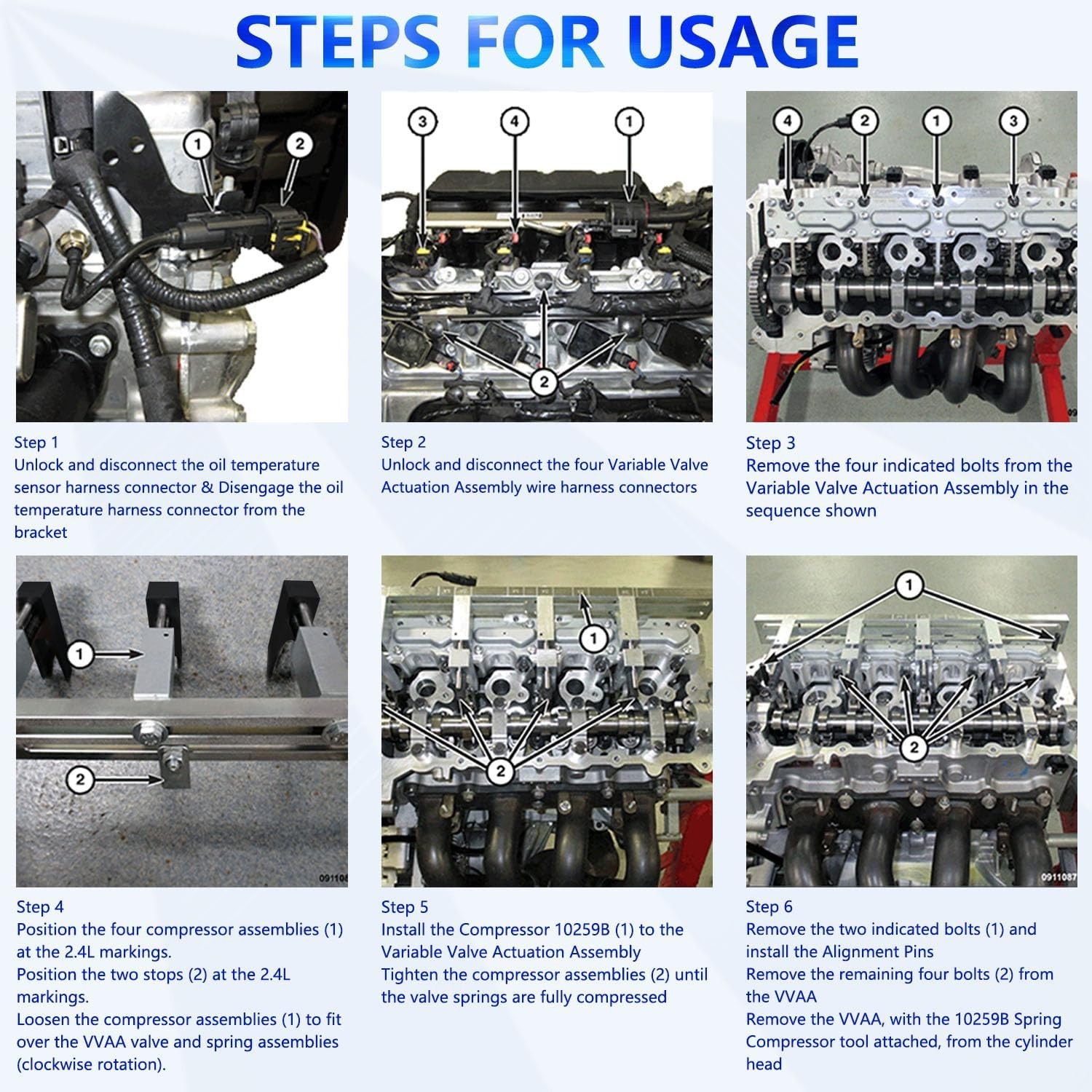 STEPS FOR USAGE

1
2

Step 1
Unlock and disconnect the oil temperature sensor harness connector & Disengage the oil temperature harness connector from the bracket

3
4
1
2

Step 2
Unlock and disconnect the four Variable Valve Actuation Assembly wire harness connectors

4
2
1
3

Step 3
Remove the four indicated bolts from the Variable Valve Actuation Assembly in the sequence shown

1
2
091108

Step 4
Position the four compressor assemblies (1) at the 2.4L markings.
Position the two stops (2) at the 2.4L markings.
Loosen the compressor assemblies (1) to fit over the VVAA valve and spring assemblies (clockwise rotation).

1
2

Step 5
Install the Compressor 10259B (1) to the Variable Valve Actuation Assembly
Tighten the compressor assemblies (2) until the valve springs are fully compressed

1
2
0911087

Step 6
Remove the two indicated bolts (1) and install the Alignment Pins
Remove the remaining four bolts (2) from the VVAA
Remove the VVAA, with the 10259B Spring Compressor tool attached, from the cylinder head